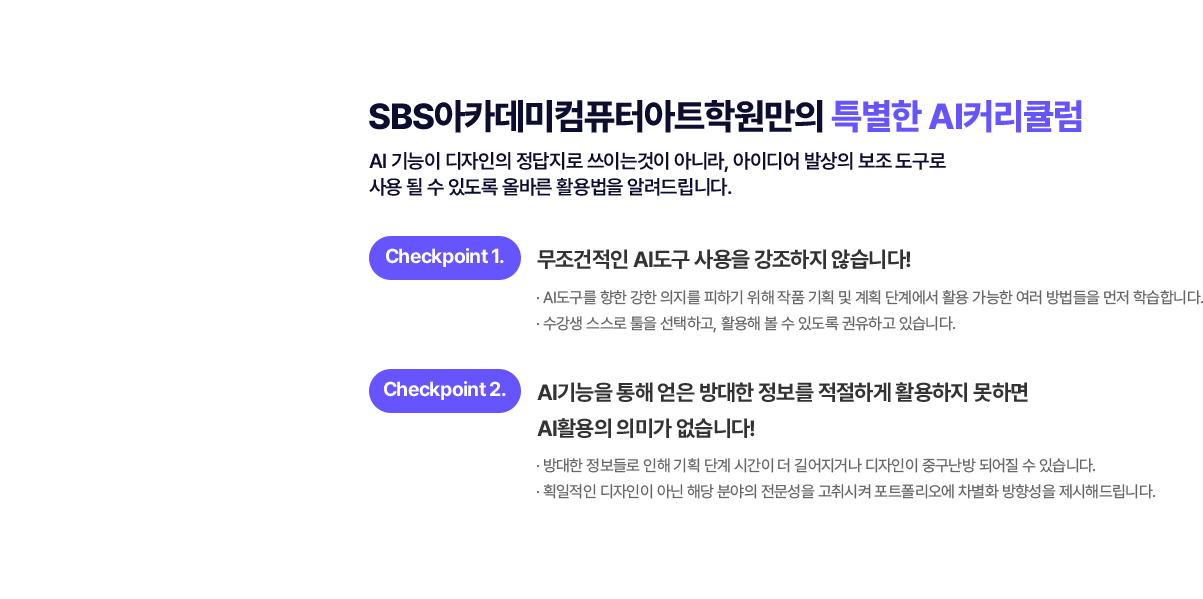 SBS아카데미컴퓨터아트학원만의 특별한 AI커리큘럼

AI 기능이 디자인의 정답지로 쓰이는것이 아니라, 아이디어 발상의 보조 도구로
사용 될 수 있도록 올바른 활용법을 알려드립니다.

Checkpoint 1.

무조건적인 AI도구 사용을 강조하지 않습니다!

· AI도구를 향한 강한 의지를 피하기 위해 작품 기획 및 계획 단계에서 활용 가능한 여러 방법들을 먼저 학습합니다.
· 수강생 스스로 툴을 선택하고, 활용해 볼 수 있도록 권유하고 있습니다.

Checkpoint 2.

AI기능을 통해 얻은 방대한 정보를 적절하게 활용하지 못하면
AI활용의 의미가 없습니다!

· 방대한 정보들로 인해 기획 단계 시간이 더 길어지거나 디자인이 중구난방 되어질 수 있습니다.
· 획일적인 디자인이 아닌 해당 분야의 전문성을 고취시켜 포트폴리오에 차별화 방향성을 제시해드립니다.